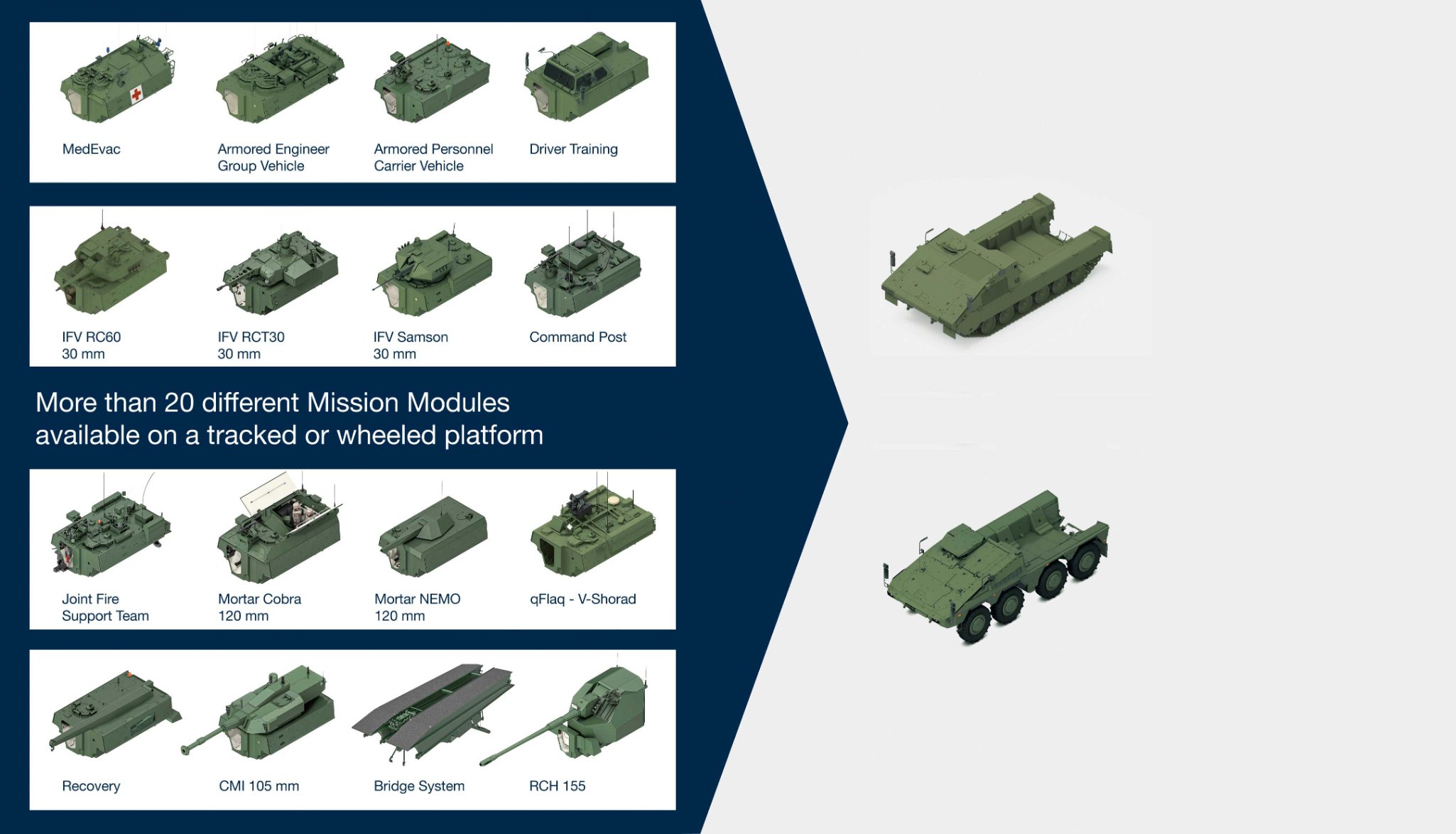 MedEvac

Armored Engineer Group Vehicle

Armored Personnel Carrier Vehicle

Driver Training

IFV RC60 30 mm

IFV RCT30 30 mm

IFV Samson 30 mm

Command Post

More than 20 different Mission Modules available on a tracked or wheeled platform

Joint Fire Support Team

Mortar Cobra 120 mm

Mortar NEMO 120 mm

qFlaq - V-Shorad

Recovery

CMI 105 mm

Bridge System

RCH 155