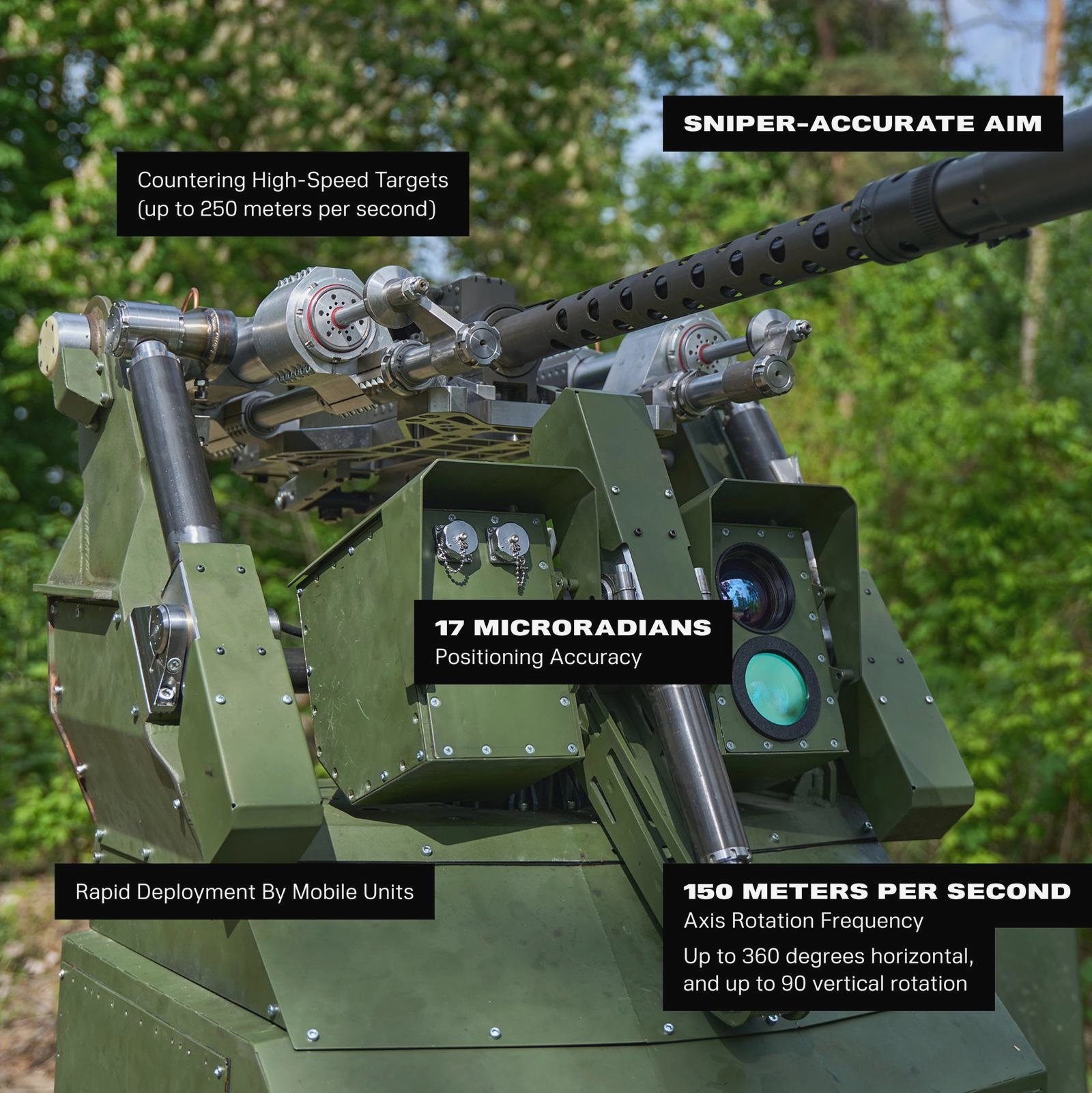 SNIPER-ACCURATE AIM

Countering High-Speed Targets (up to 250 meters per second)

17 MICRORADIANS
Positioning Accuracy

Rapid Deployment By Mobile Units

150 METERS PER SECOND
Axis Rotation Frequency

Up to 360 degrees horizontal, and up to 90 vertical rotation