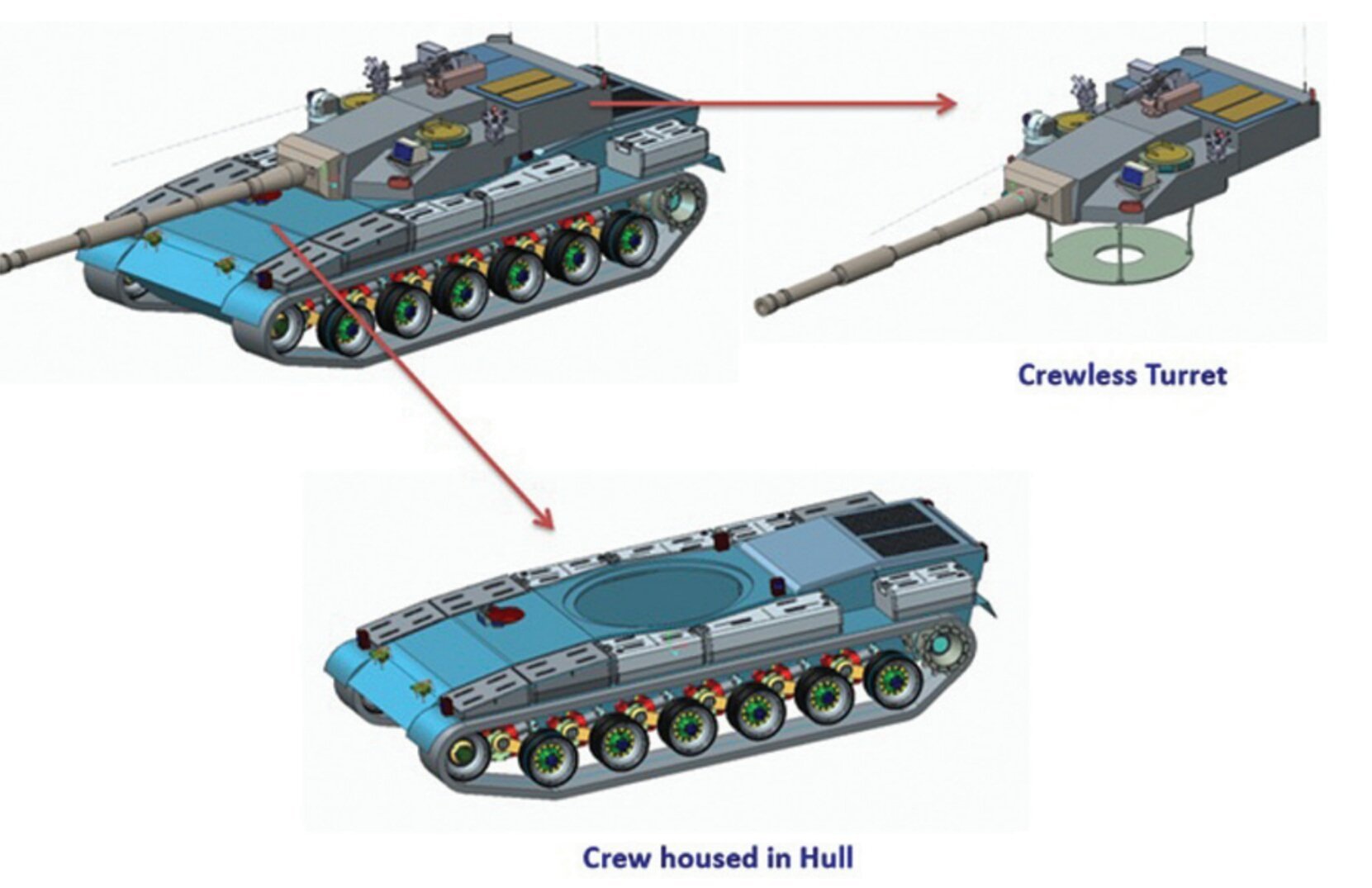 Crewless Turret

Crew housed in Hull