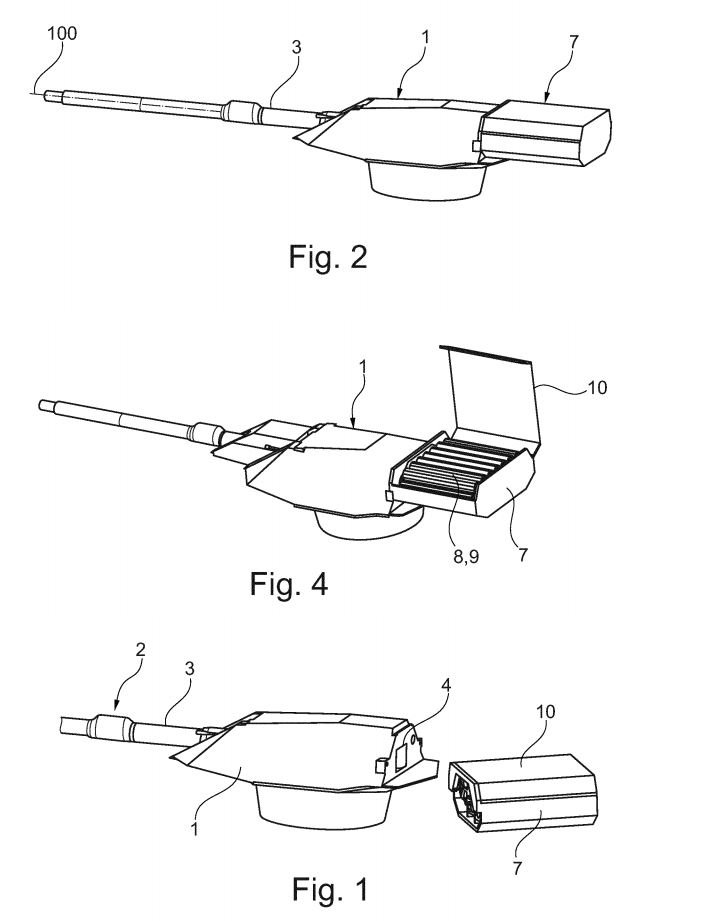 100
3
1
7
Fig. 2

1
10
8,9
7
Fig. 4

2
3
4
10
1
7
Fig. 1